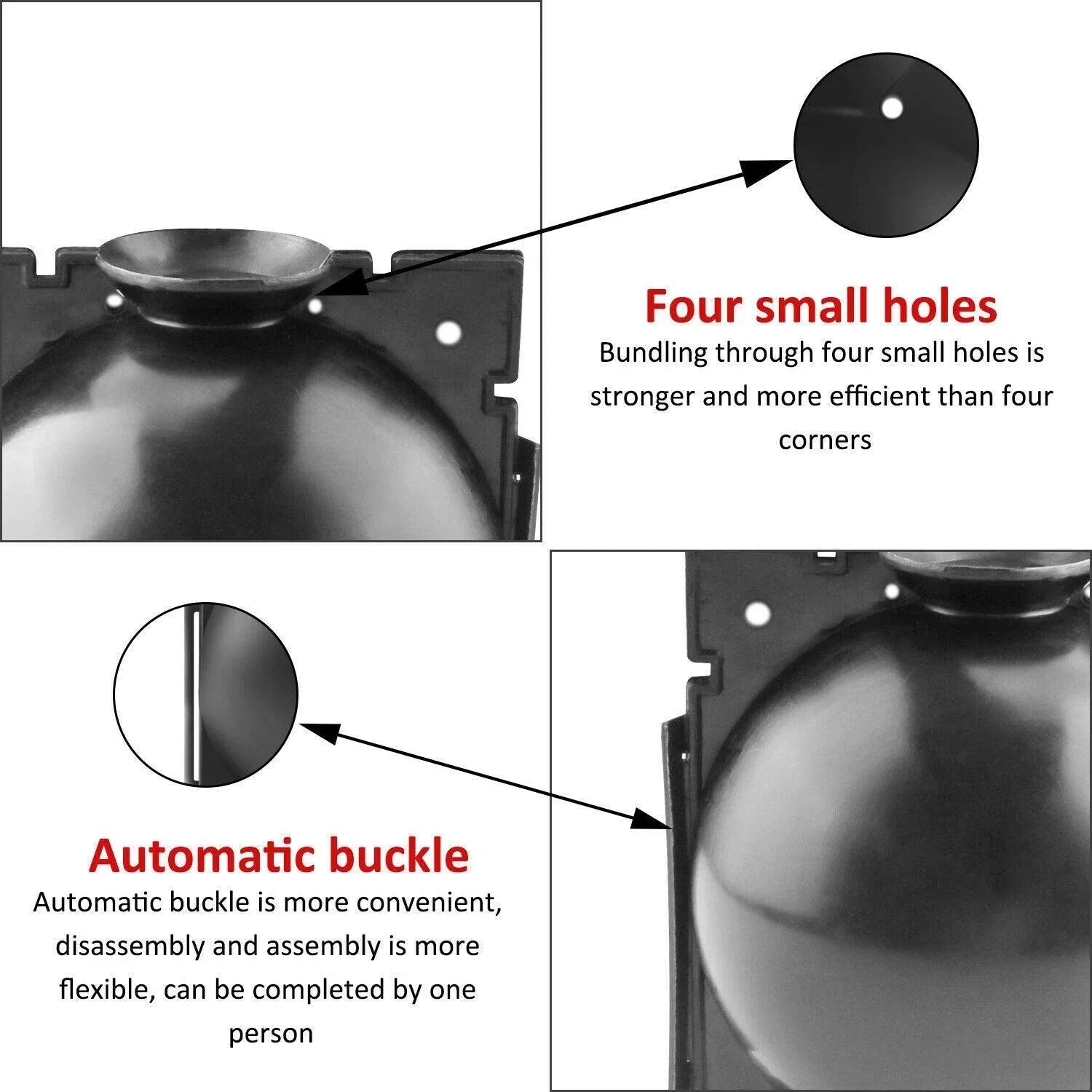 Four small holes
Bundling through four small holes is stronger and more efficient than four corners

Automatic buckle
Automatic buckle is more convenient, disassembly and assembly is more flexible, can be completed by one person