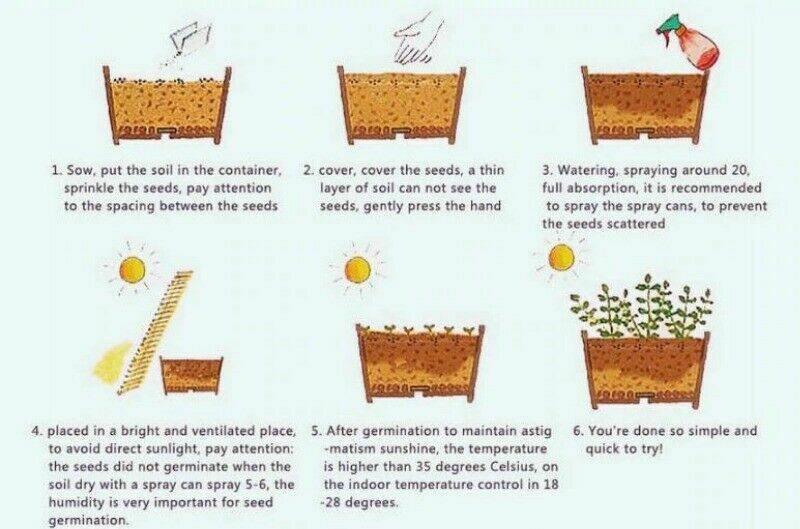 1. Sow, put the soil in the container, sprinkle the seeds, pay attention to the spacing between the seeds

2. cover, cover the seeds, a thin layer of soil can not see the seeds, gently press the hand

3. Watering, spraying around 20, full absorption, it is recommended to spray the spray cans, to prevent the seeds scattered

4. placed in a bright and ventilated place, to avoid direct sunlight, pay attention: the seeds did not germinate when the soil dry with a spray can spray 5-6, the humidity is very important for seed germination.

5. After germination to maintain astig -matism sunshine, the temperature is higher than 35 degrees Celsius, on the indoor temperature control in 18 -28 degrees.

6. You're done so simple and quick to try!