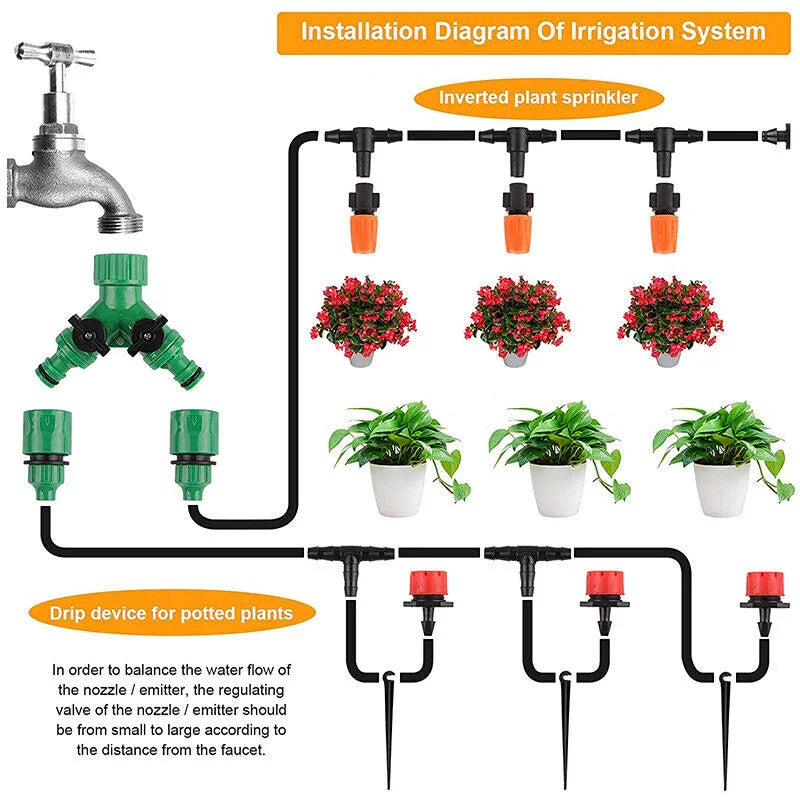 Installation Diagram Of Irrigation System

Inverted plant sprinkler

Drip device for potted plants

In order to balance the water flow of the nozzle / emitter, the regulating valve of the nozzle / emitter should be from small to large according to the distance from the faucet.