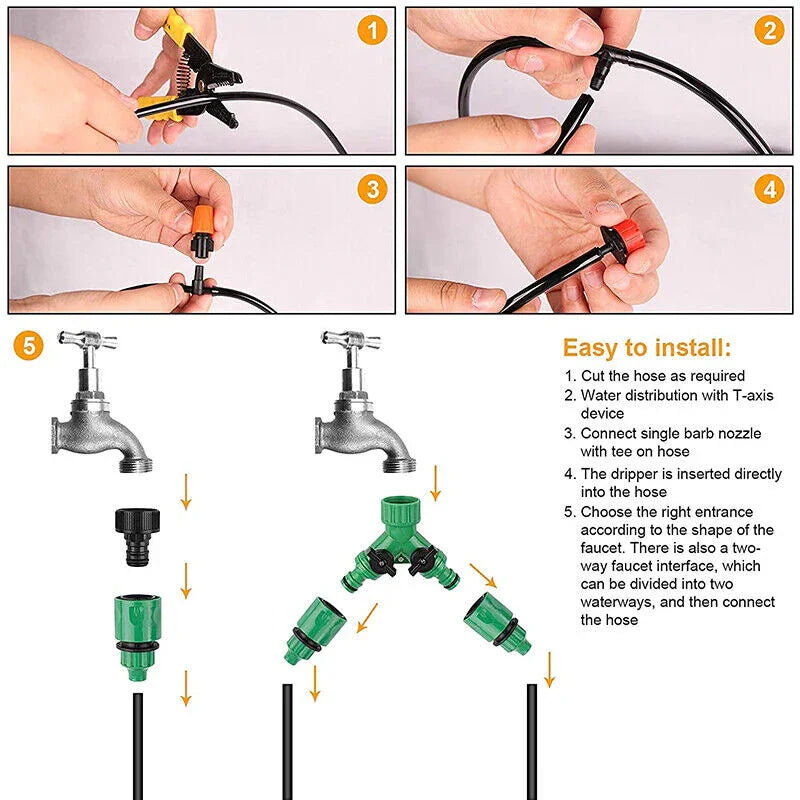 1

2

3

4

5

Easy to install:

1. Cut the hose as required
2. Water distribution with T-axis device
3. Connect single barb nozzle with tee on hose
4. The dripper is inserted directly into the hose
5. Choose the right entrance according to the shape of the faucet. There is also a two-way faucet interface, which can be divided into two waterways, and then connect the hose