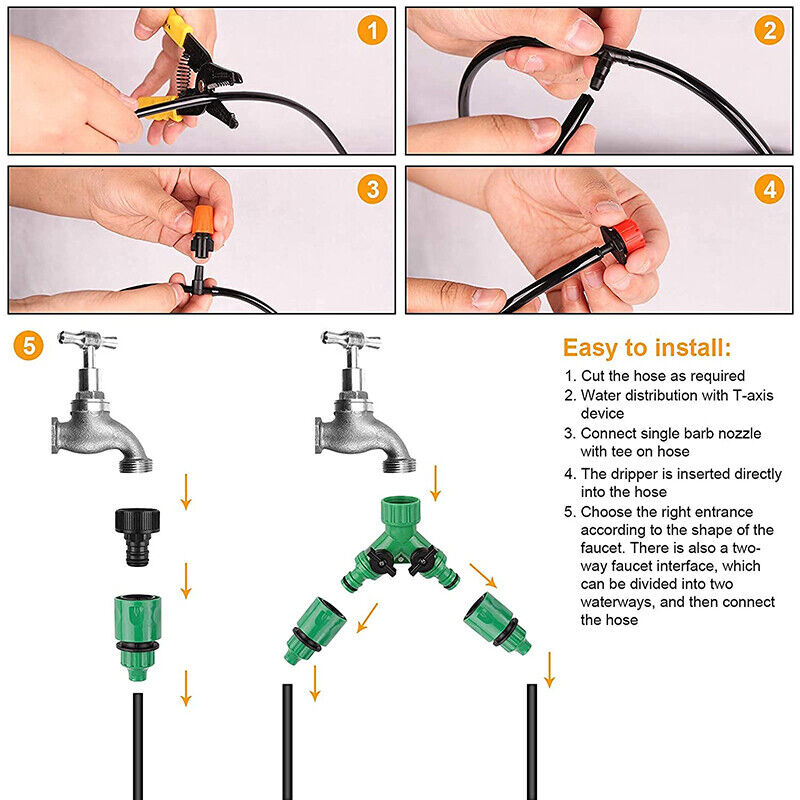 1

2

3

4

5

Easy to install:

1. Cut the hose as required
2. Water distribution with T-axis device
3. Connect single barb nozzle with tee on hose
4. The dripper is inserted directly into the hose
5. Choose the right entrance according to the shape of the faucet. There is also a two-way faucet interface, which can be divided into two waterways, and then connect the hose